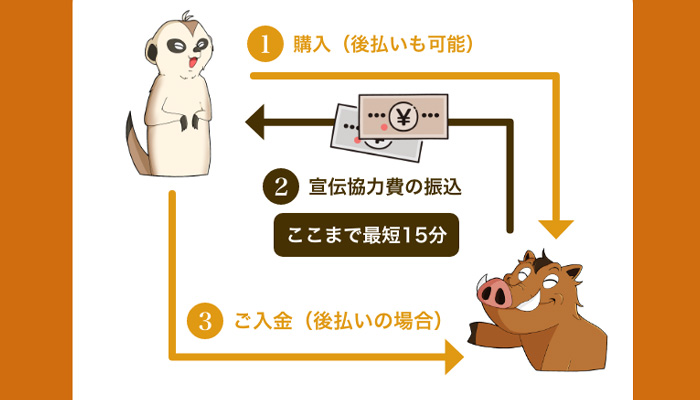 1 購入（後払いも可能）

¥

2 宣伝協力費の振込

ここまで最短15分

3 ご入金（後払いの場合）