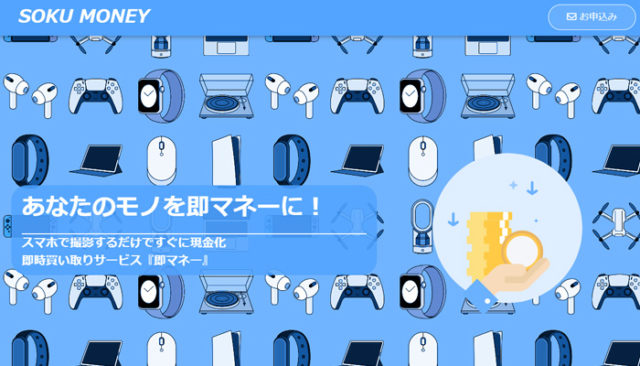 SOKU MONEY

お申込み

あなたのモノを即マネーに！

スマホで撮影するだけですぐに現金化
即時買い取りサービス『即マネー』