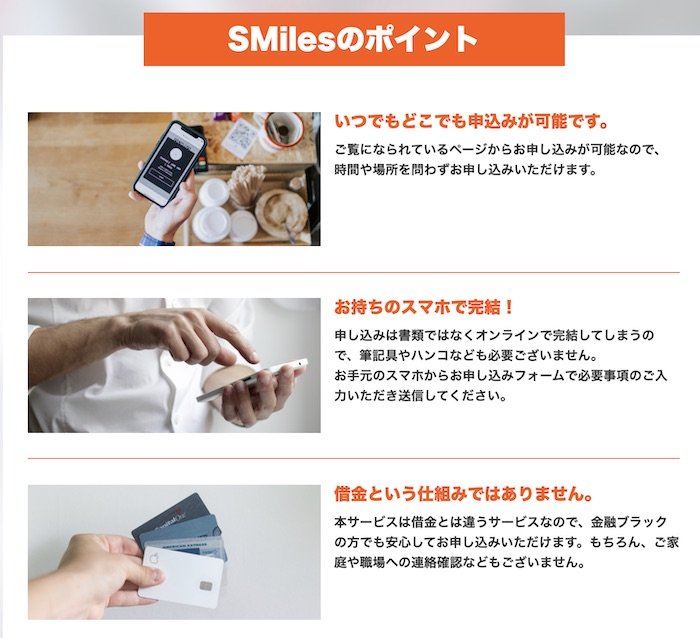 SMilesのポイント

いつでもどこでも申込みが可能です。

ご覧になられているページからお申し込みが可能なので、時間や場所を問わずお申し込みいただけます。

お持ちのスマホで完結！

申し込みは書類ではなくオンラインで完結してしまうので、筆記具やハンコなども必要ございません。
お手元のスマホからお申し込みフォームで必要事項のご入力いただき送信してください。

借金という仕組みではありません。

本サービスは借金とは違うサービスなので、金融ブラックの方でも安心してお申し込みいただけます。もちろん、ご家庭や職場への連絡確認などもございません。