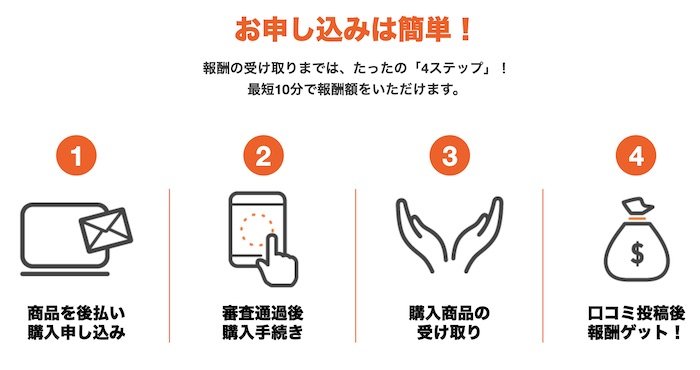 お申し込みは簡単！

報酬の受け取りまでは、たったの「4ステップ」！
最短10分で報酬額をいただけます。

1

商品を後払い
購入申し込み

2

審査通過後
購入手続き

3

購入商品の
受け取り

4

$

口コミ投稿後
報酬ゲット！